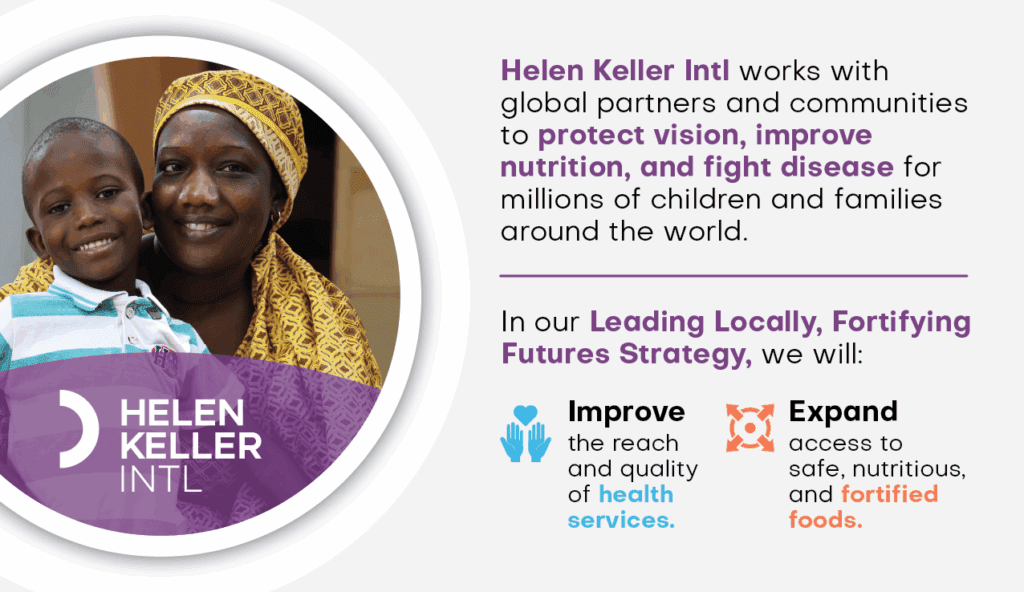 HELEN KELLER INTL

Helen Keller Intl works with global partners and communities to protect vision, improve nutrition, and fight disease for millions of children and families around the world.

In our Leading Locally, Fortifying Futures Strategy, we will:

Improve the reach and quality of health services.

Expand access to safe, nutritious, and fortified foods.